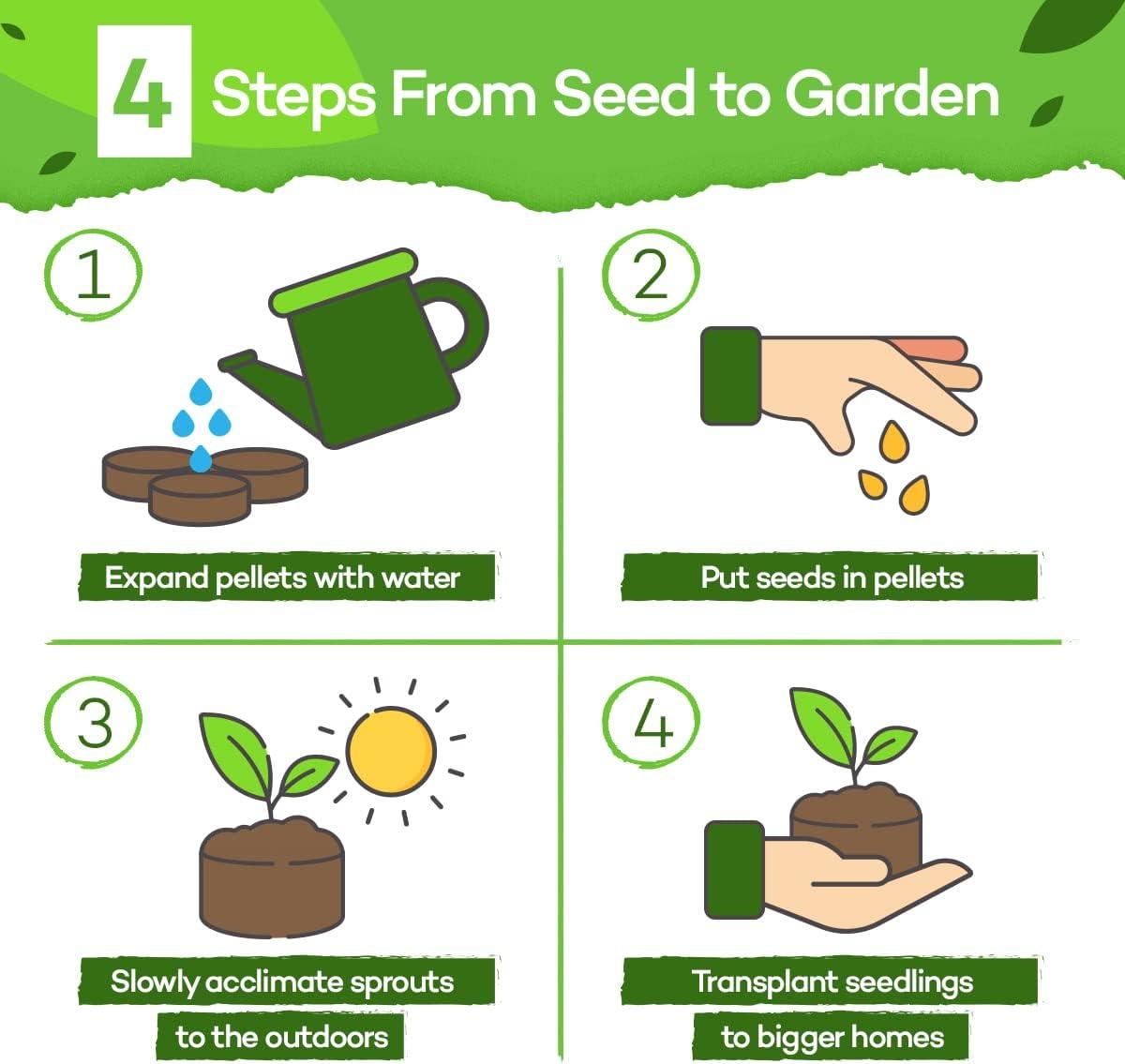 4 Steps From Seed to Garden

1

Expand pellets with water

2

Put seeds in pellets

3

Slowly acclimate sprouts to the outdoors

4

Transplant seedlings to bigger homes