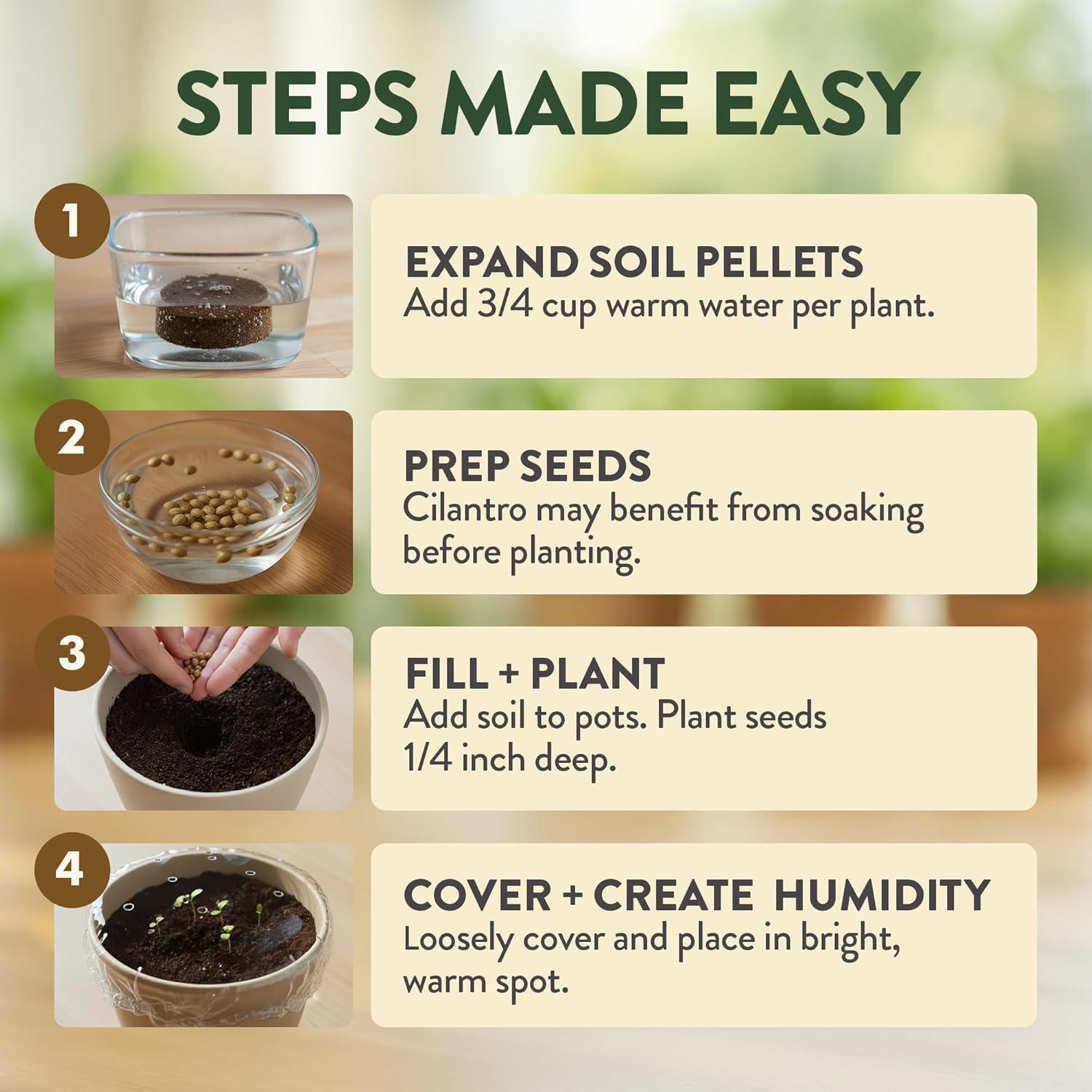 STEPS MADE EASY

1

EXPAND SOIL PELLETS
Add 3/4 cup warm water per plant.

2

PREP SEEDS
Cilantro may benefit from soaking before planting.

3

FILL + PLANT
Add soil to pots. Plant seeds 1/4 inch deep.

4

COVER + CREATE HUMIDITY
Loosely cover and place in bright, warm spot.