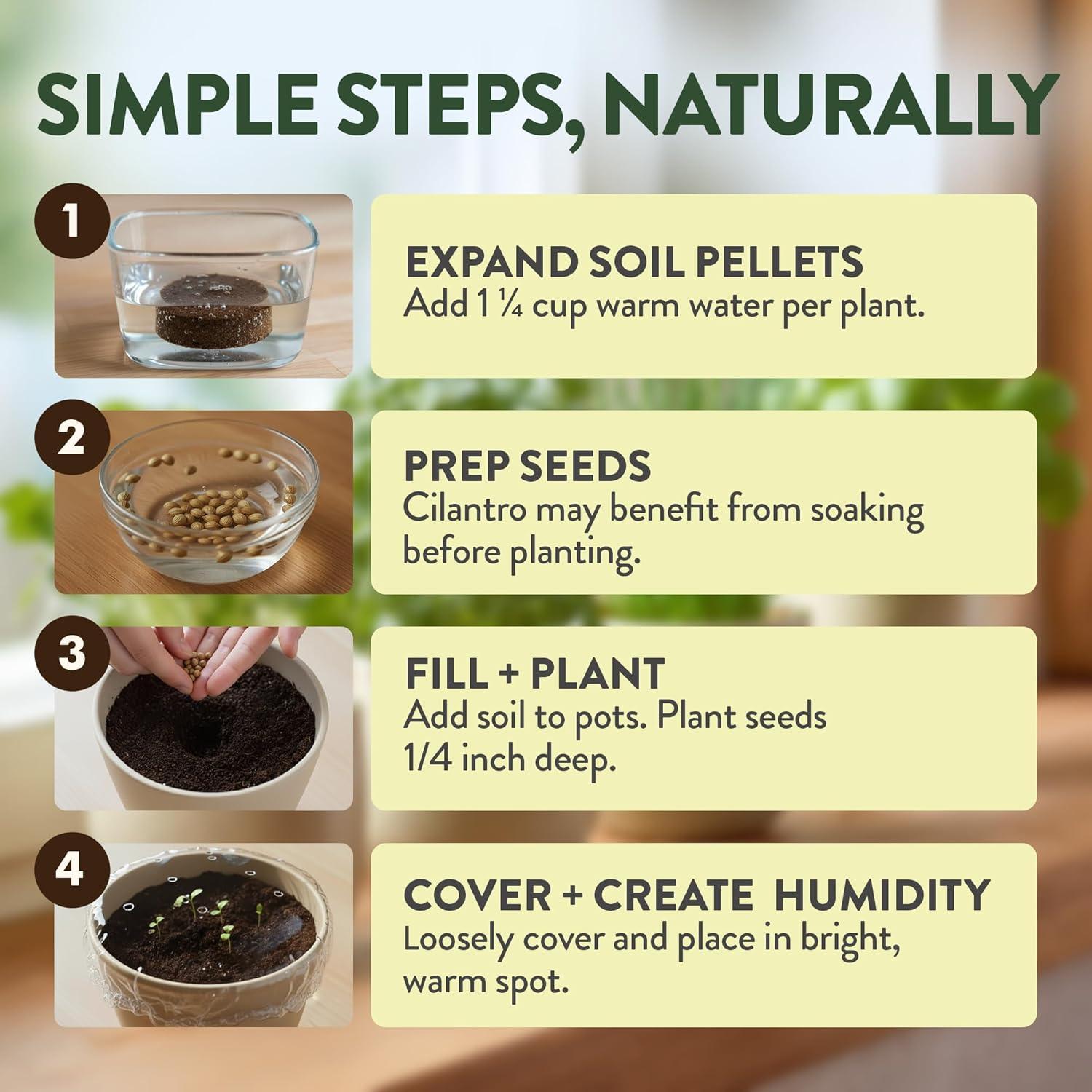 SIMPLE STEPS, NATURALLY

1

EXPAND SOIL PELLETS
Add 1 ¼ cup warm water per plant.

2

PREP SEEDS
Cilantro may benefit from soaking before planting.

3

FILL + PLANT
Add soil to pots. Plant seeds 1/4 inch deep.

4

COVER + CREATE HUMIDITY
Loosely cover and place in bright, warm spot.